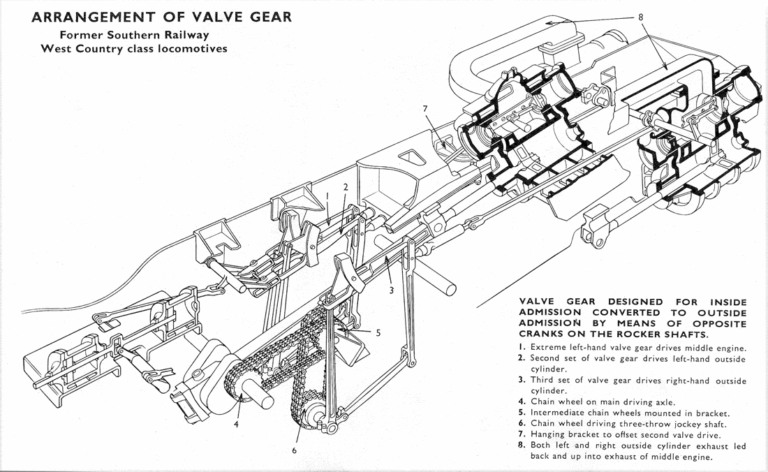 ARRANGEMENT OF VALVE GEAR
Former Southern Railway
West Country class locomotives

8
7
1
2
3
5
4
6

VALVE GEAR DESIGNED FOR INSIDE ADMISSION CONVERTED TO OUTSIDE ADMISSION BY MEANS OF OPPOSITE CRANKS ON THE ROCKER SHAFTS.

1. Extreme left-hand valve gear drives middle engine.
2. Second set of valve gear drives left-hand outside cylinder.
3. Third set of valve gear drives right-hand outside cylinder.
4. Chain wheel on main driving axle.
5. Intermediate chain wheels mounted in bracket.
6. Chain wheel driving three-throw jockey shaft.
7. Hanging bracket to offset second valve drive.
8. Both left and right outside cylinder exhaust led back and up into exhaust of middle engine.