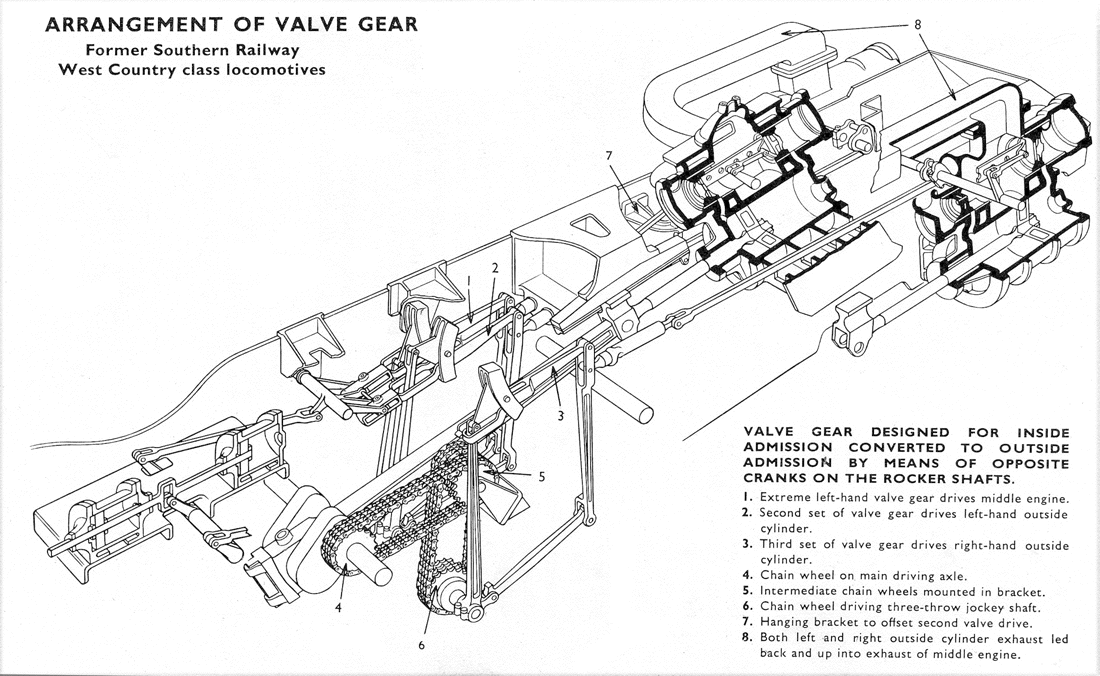 ARRANGEMENT OF VALVE GEAR

Former Southern Railway
West Country class locomotives

8

7

1

2

3

5

4

6

VALVE GEAR DESIGNED FOR INSIDE ADMISSION CONVERTED TO OUTSIDE ADMISSION BY MEANS OF OPPOSITE CRANKS ON THE ROCKER SHAFTS.

1. Extreme left-hand valve gear drives middle engine.
2. Second set of valve gear drives left-hand outside cylinder.
3. Third set of valve gear drives right-hand outside cylinder.
4. Chain wheel on main driving axle.
5. Intermediate chain wheels mounted in bracket.
6. Chain wheel driving three-throw jockey shaft.
7. Hanging bracket to offset second valve drive.
8. Both left and right outside cylinder exhaust led back and up into exhaust of middle engine.